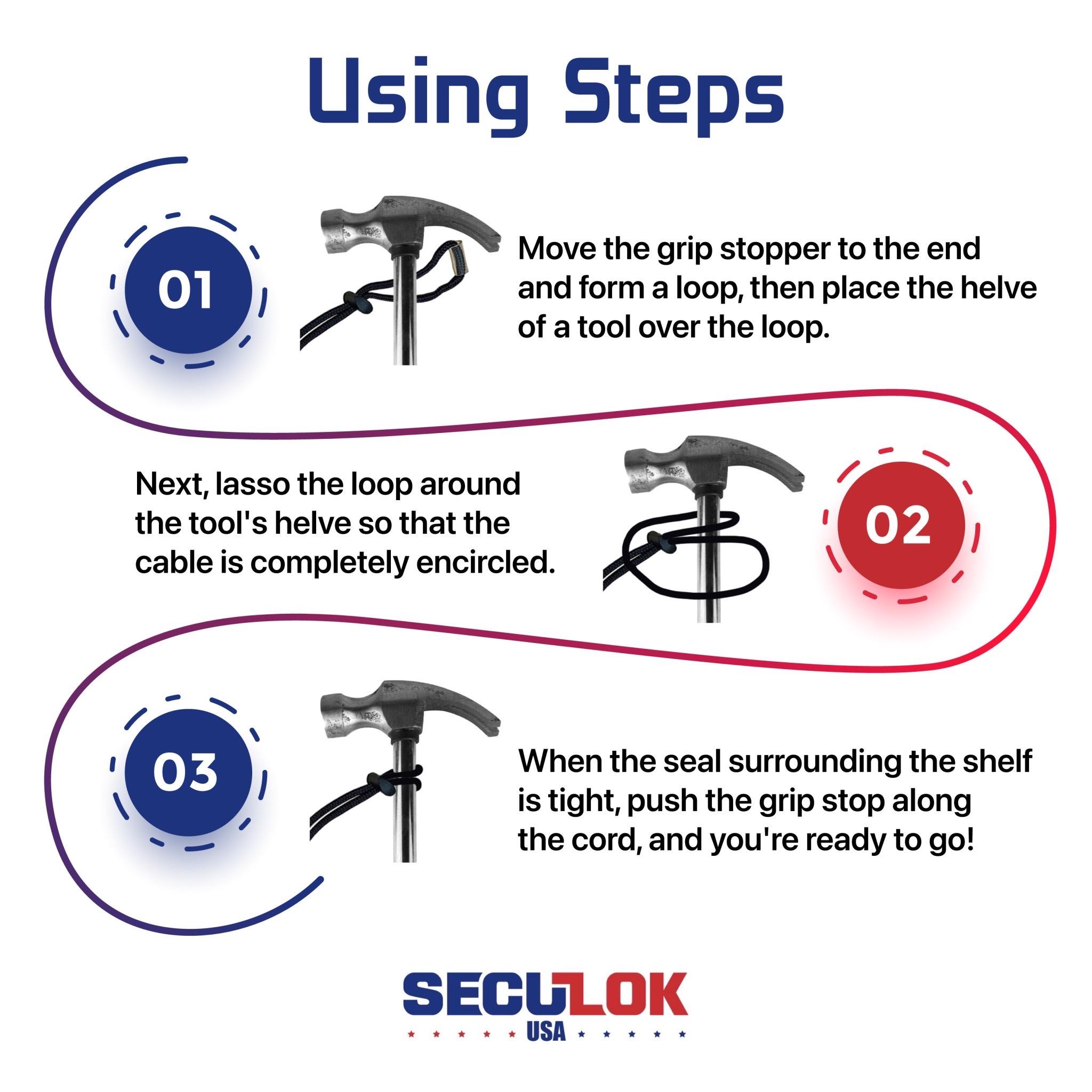 Using Steps

01

Move the grip stopper to the end and form a loop, then place the helve of a tool over the loop.

Next, lasso the loop around the tool's helve so that the cable is completely encircled.

02

03

When the seal surrounding the shelf is tight, push the grip stop along the cord, and you're ready to go!

SECULOK
USA