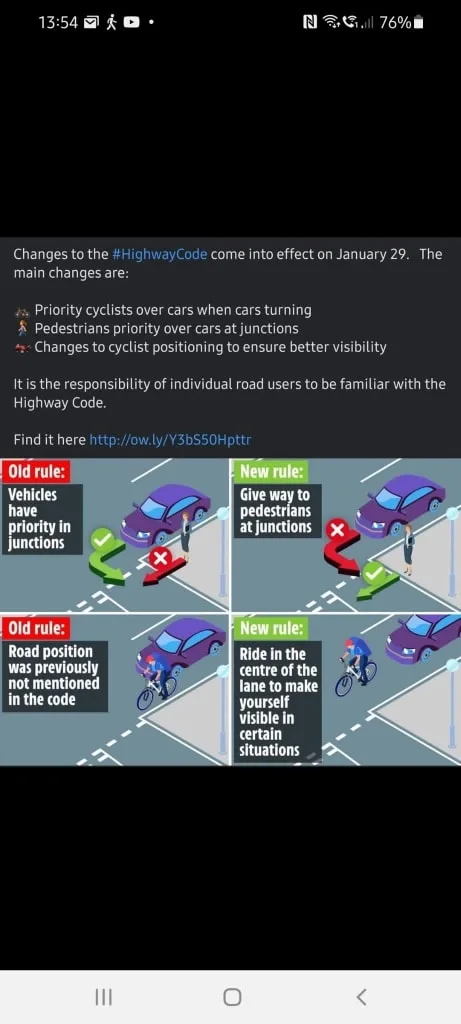 13:54 76%

Changes to the #HighwayCode come into effect on January 29. The main changes are:

Priority cyclists over cars when cars turning
Pedestrians priority over cars at junctions
Changes to cyclist positioning to ensure better visibility

It is the responsibility of individual road users to be familiar with the Highway Code.

Find it here http://ow.ly/Y3bS50Hpttr

Old rule:
Vehicles have priority in junctions

New rule:
Give way to pedestrians at junctions

Old rule:
Road position was previously not mentioned in the code

New rule:
Ride in the centre of the lane to make yourself visible in certain situations