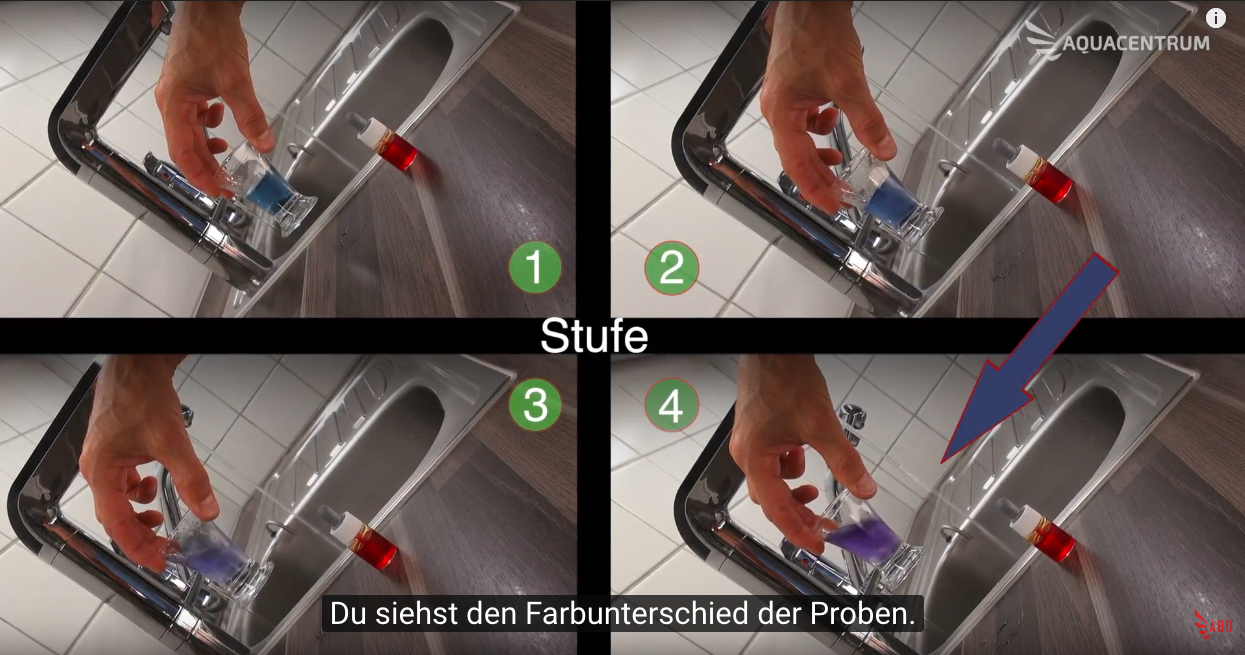 AQUACENTRUM

1

2

Stufe

3

4

Du siehst den Farbunterschied der Proben.