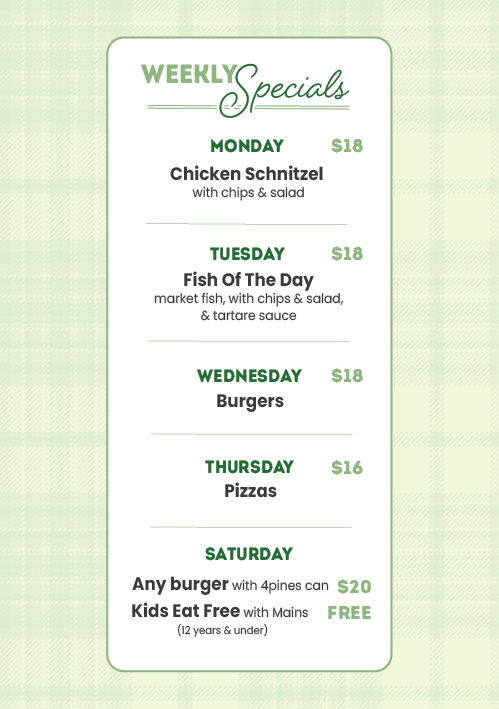 WEEKLY Specials

MONDAY $18
Chicken Schnitzel
with chips & salad

TUESDAY $18
Fish Of The Day
market fish, with chips & salad, & tartare sauce

WEDNESDAY $18
Burgers

THURSDAY $16
Pizzas

SATURDAY
Any burger with 4pines can $20
Kids Eat Free with Mains FREE
(12 years & under)