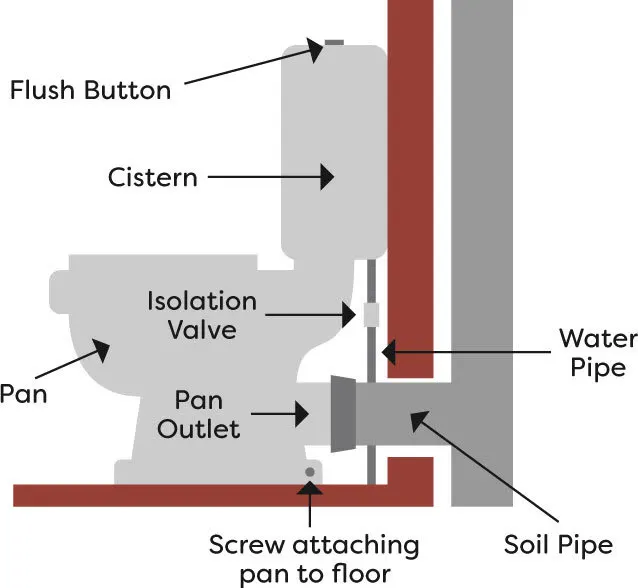 Flush Button

Cistern

Isolation Valve

Water Pipe

Pan

Pan Outlet

Screw attaching pan to floor

Soil Pipe