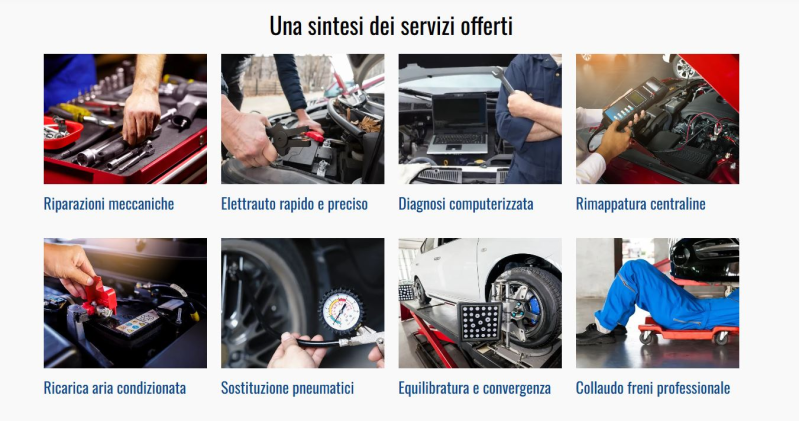 Una sintesi dei servizi offerti

Riparazioni meccaniche

Elettrauto rapido e preciso

Diagnosi computerizzata

Rimappatura centraline

Ricarica aria condizionata

Sostituzione pneumatici

Equilibratura e convergenza

Collaudo freni professionale