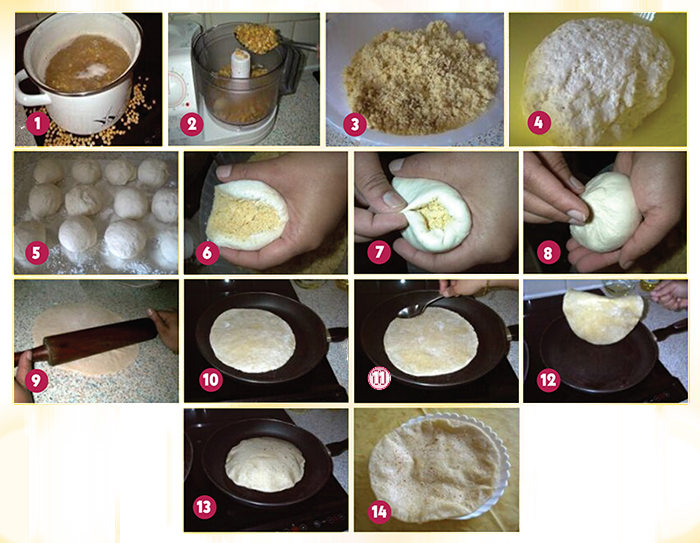 1
2
3
4
5
6
7
8
9
10
11
12
13
14