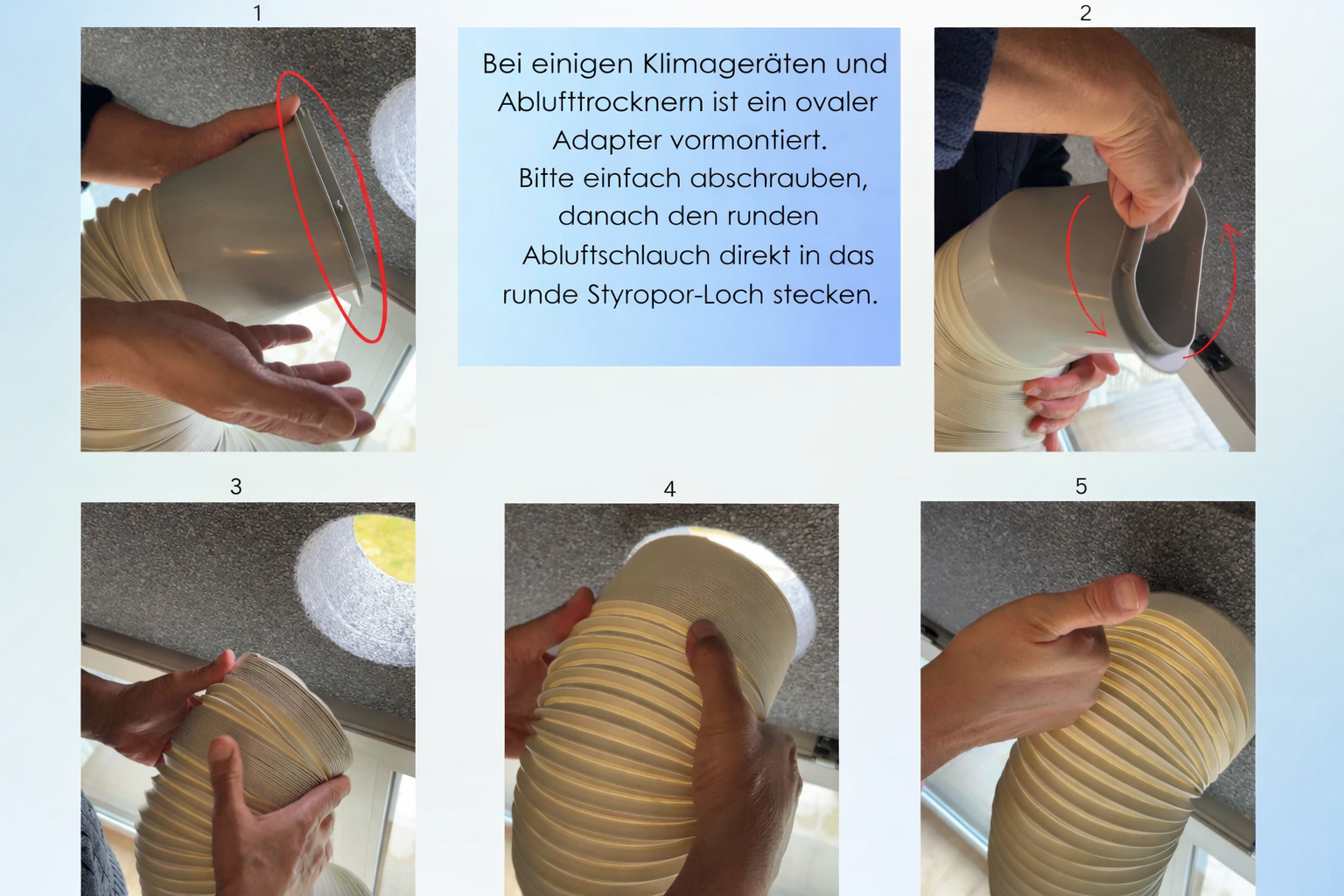 1

Bei einigen Klimageräten und Ablufttrocknern ist ein ovaler Adapter vormontiert.
Bitte einfach abschrauben, danach den runden Abluftschlauch direkt in das runde Styropor-Loch stecken.

2

3

4

5