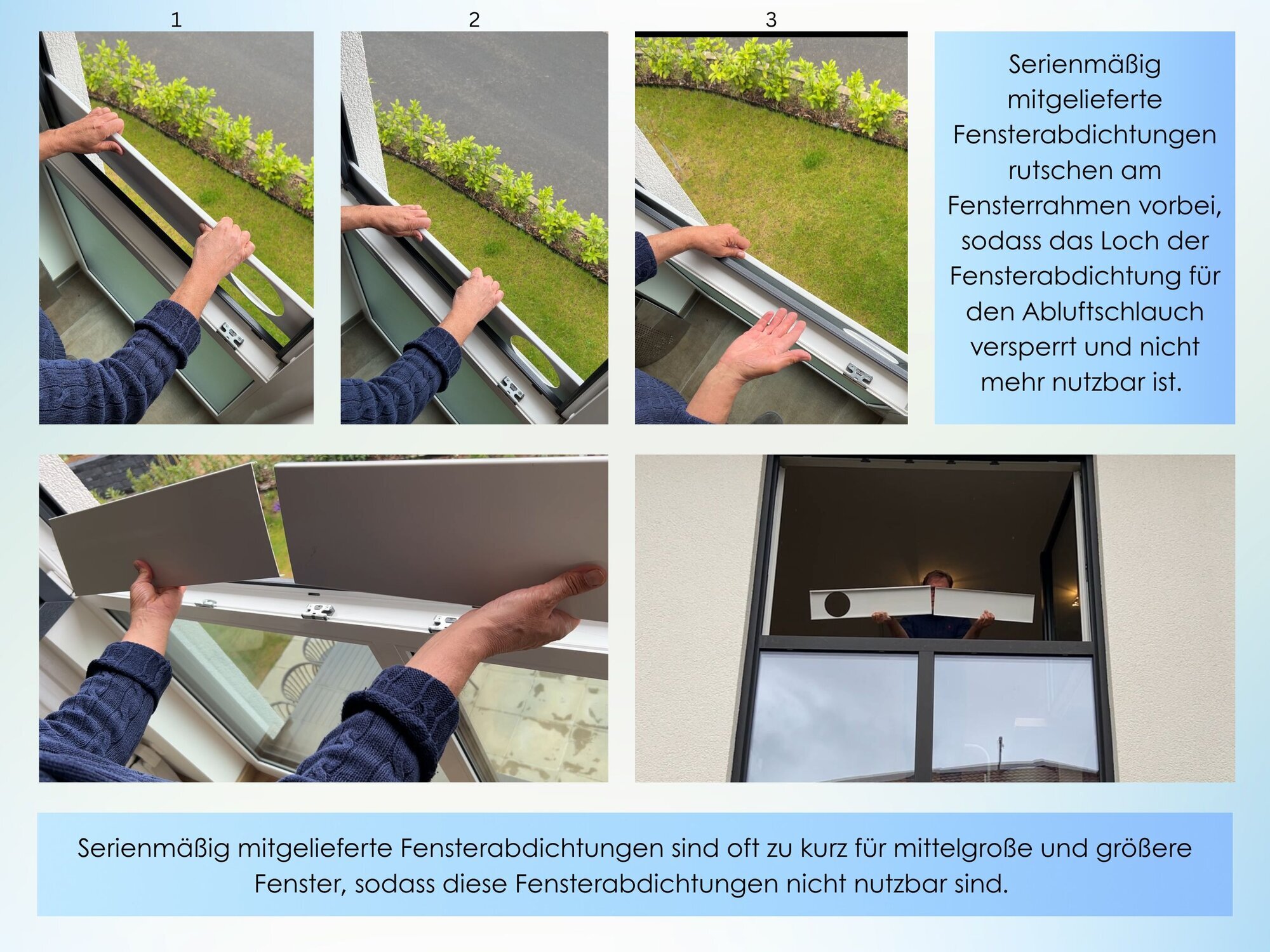 1

2

3

Serienmäßig mitgelieferte Fensterabdichtungen rutschen am Fensterrahmen vorbei, sodass das Loch der Fensterabdichtung für den Abluftschlauch versperrt und nicht mehr nutzbar ist.

Serienmäßig mitgelieferte Fensterabdichtungen sind oft zu kurz für mittelgroße und größere Fenster, sodass diese Fensterabdichtungen nicht nutzbar sind.