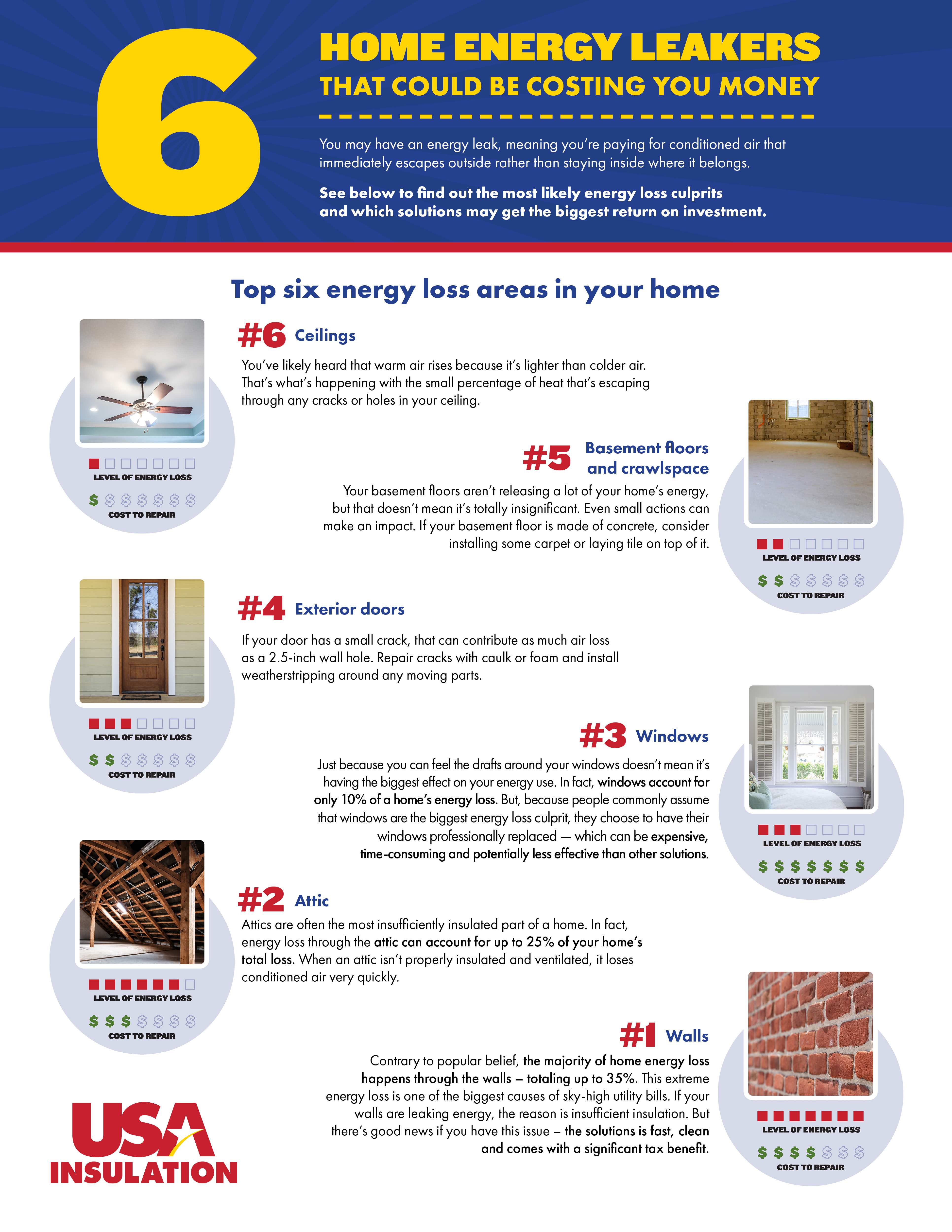 6 HOME ENERGY LEAKERS
THAT COULD BE COSTING YOU MONEY

You may have an energy leak, meaning you're paying for conditioned air that immediately escapes outside rather than staying inside where it belongs.

See below to find out the most likely energy loss culprits and which solutions may get the biggest return on investment.

Top six energy loss areas in your home

#6 Ceilings

You've likely heard that warm air rises because it's lighter than colder air. That's what's happening with the small percentage of heat that's escaping through any cracks or holes in your ceiling.

LEVEL OF ENERGY LOSS
$ $ $ $ $ $ $
COST TO REPAIR

#5 Basement floors and crawlspace

Your basement floors aren't releasing a lot of your home's energy, but that doesn't mean it's totally insignificant. Even small actions can make an impact. If your basement floor is made of concrete, consider installing some carpet or laying tile on top of it.

LEVEL OF ENERGY LOSS
$ $ $ $ $ $ $
COST TO REPAIR

#4 Exterior doors

If your door has a small crack, that can contribute as much air loss as a 2.5-inch wall hole. Repair cracks with caulk or foam and install weatherstripping around any moving parts.

LEVEL OF ENERGY LOSS
$ $ $ $ $ $ $
COST TO REPAIR

#3 Windows

Just because you can feel the drafts around your windows doesn't mean it's having the biggest effect on your energy use. In fact, windows account for only 10% of a home's energy loss. But, because people commonly assume that windows are the biggest energy loss culprit, they choose to have their windows professionally replaced — which can be expensive, time-consuming and potentially less effective than other solutions.

LEVEL OF ENERGY LOSS
$ $ $ $ $ $ $
COST TO REPAIR

#2 Attic

Attics are often the most insufficiently insulated part of a home. In fact, energy loss through the attic can account for up to 25% of your home's total loss. When an attic isn't properly insulated and ventilated, it loses conditioned air very quickly.

LEVEL OF ENERGY LOSS
$ $ $ $ $ $ $
COST TO REPAIR

#1 Walls

Contrary to popular belief, the majority of home energy loss happens through the walls – totaling up to 35%. This extreme energy loss is one of the biggest causes of sky-high utility bills. If your walls are leaking energy, the reason is insufficient insulation. But there's good news if you have this issue – the solutions is fast, clean and comes with a significant tax benefit.

LEVEL OF ENERGY LOSS
$ $ $ $ $ $ $
COST TO REPAIR

USA INSULATION