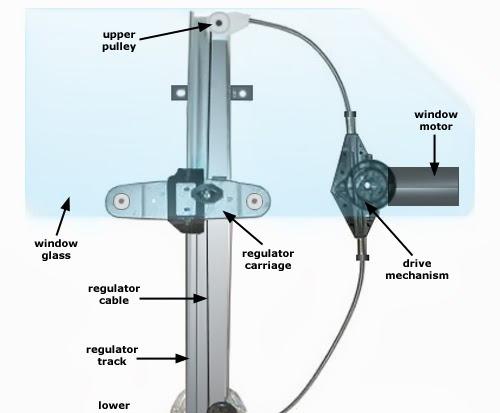 upper pulley

window motor

window glass

regulator carriage

drive mechanism

regulator cable

regulator track

lower