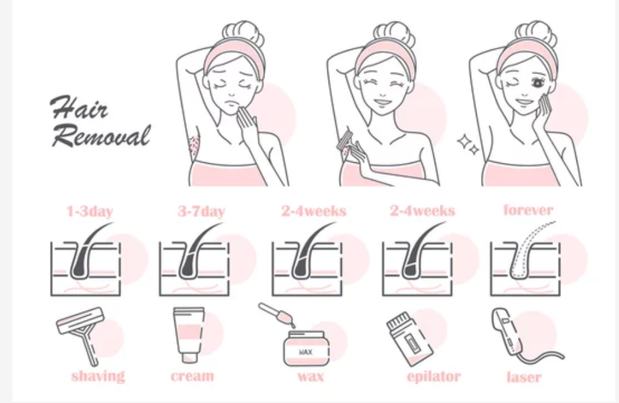 Hair Removal

1-3day
3-7day
2-4weeks
2-4weeks
forever

WAX

shaving
cream
wax
epilator
laser