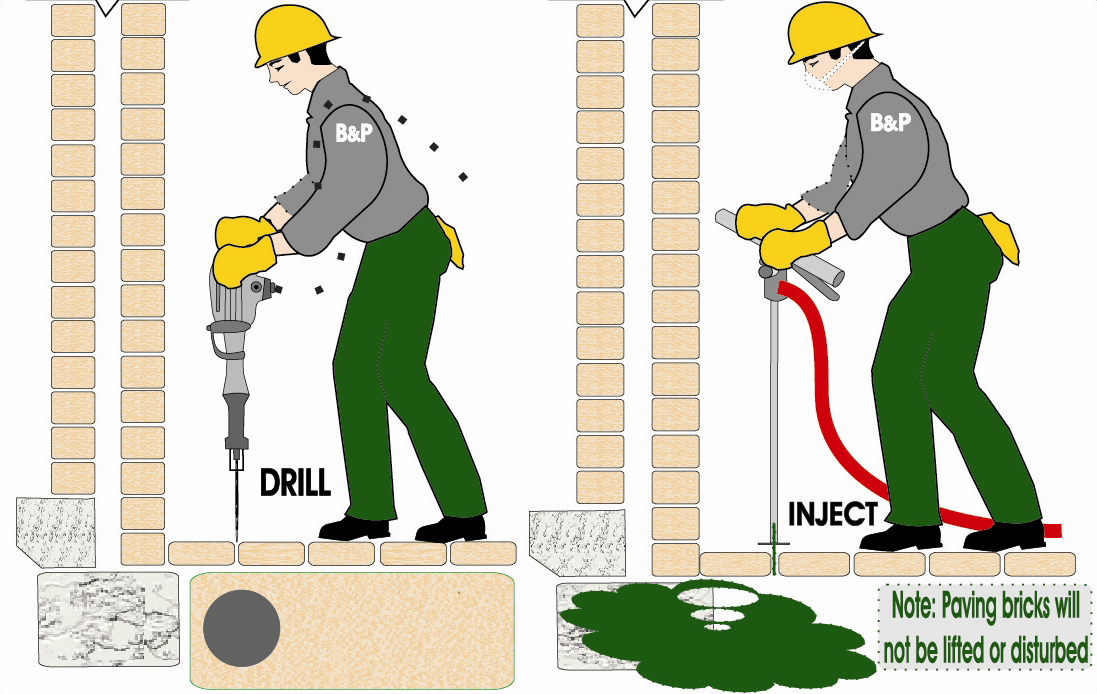 B&P

DRILL

B&P

INJECT

Note: Paving bricks will not be lifted or disturbed