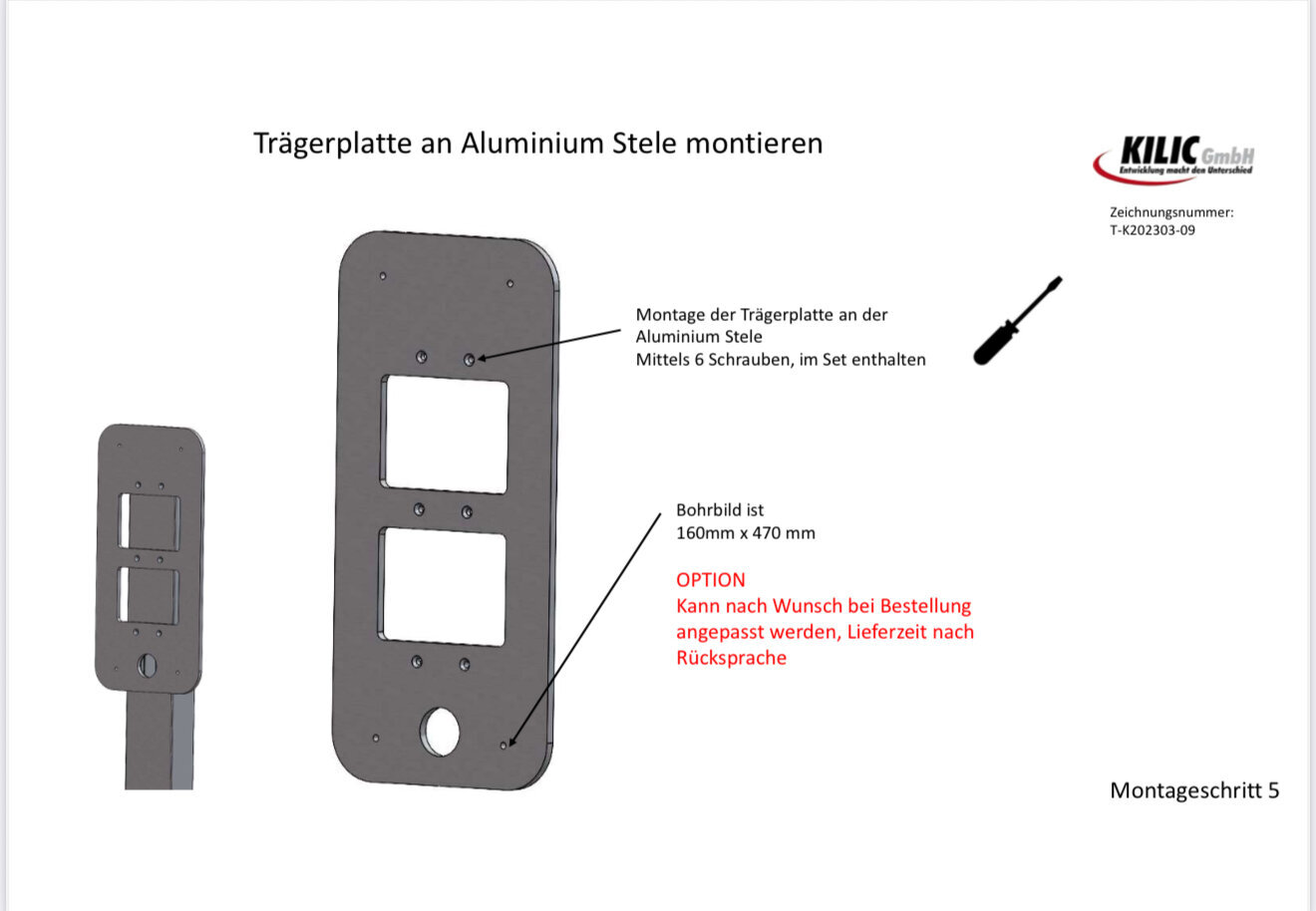 Trägerplatte an Aluminium Stele montieren

KILIC GmbH
Entwicklung macht den Unterschied

Zeichnungsnummer:
T-K202303-09

Montage der Trägerplatte an der Aluminium Stele
Mittels 6 Schrauben, im Set enthalten

Bohrbild ist
160mm x 470 mm

OPTION
Kann nach Wunsch bei Bestellung angepasst werden, Lieferzeit nach Rücksprache

Montageschritt 5