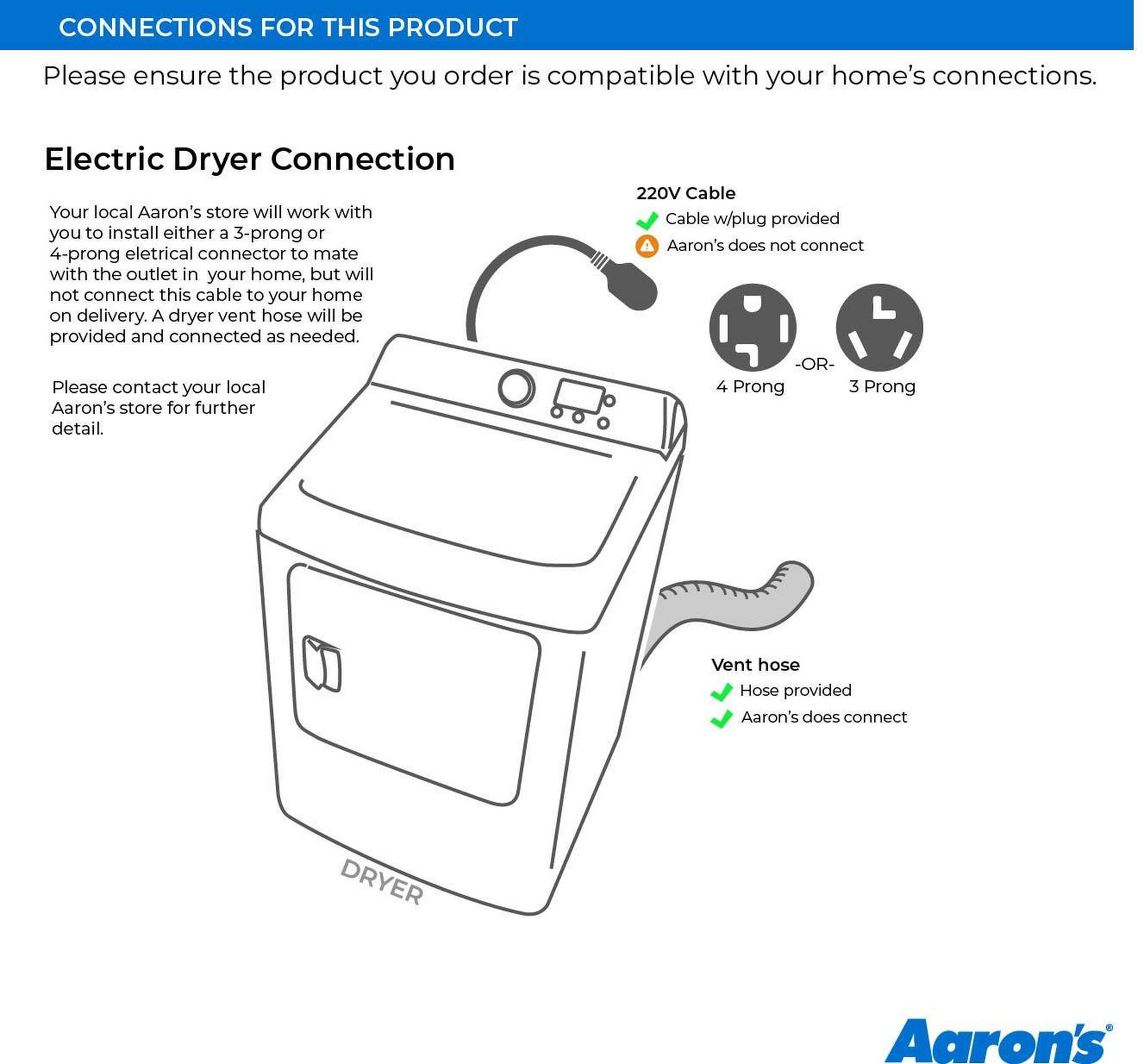 CONNECTIONS FOR THIS PRODUCT

Please ensure the product you order is compatible with your home's connections.

Electric Dryer Connection

Your local Aaron's store will work with you to install either a 3-prong or 4-prong eletrical connector to mate with the outlet in your home, but will not connect this cable to your home on delivery. A dryer vent hose will be provided and connected as needed.

Please contact your local Aaron's store for further detail.

220V Cable
Cable w/plug provided
Aaron's does not connect

4 Prong -OR- 3 Prong

Vent hose
Hose provided
Aaron's does connect

DRYER

Aaron's®