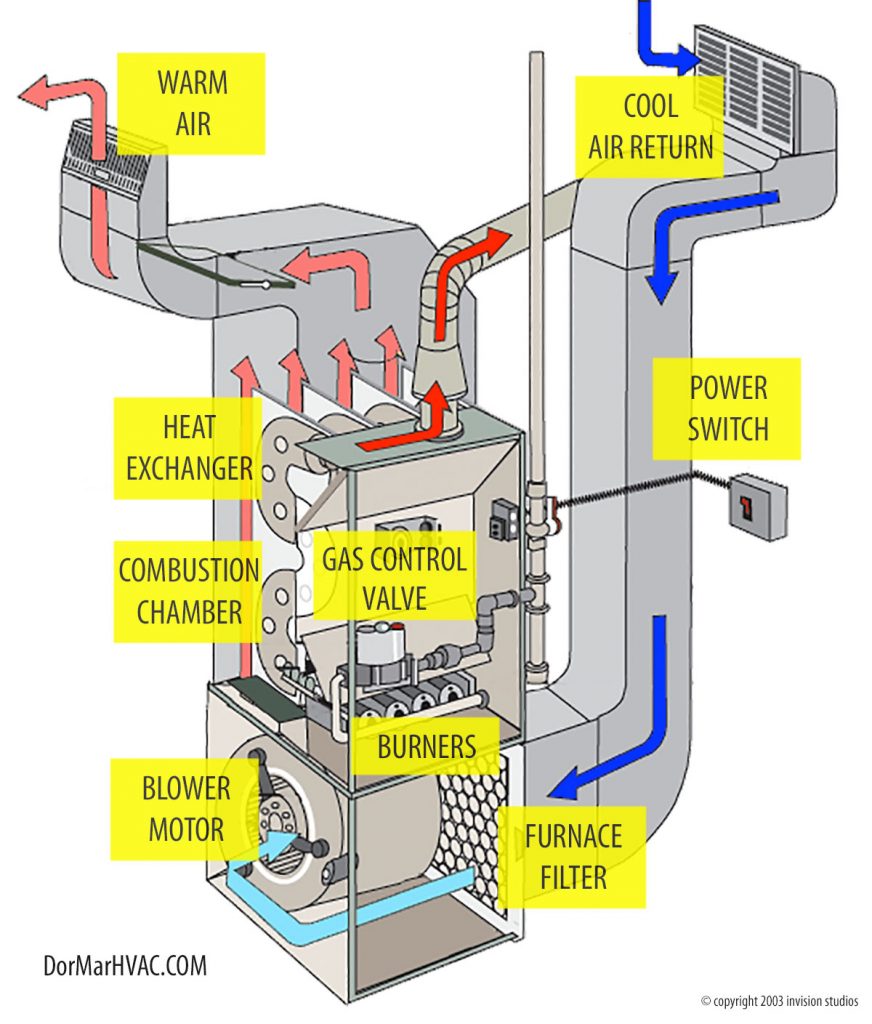 WARM AIR

COOL AIR RETURN

POWER SWITCH

HEAT EXCHANGER

COMBUSTION CHAMBER

GAS CONTROL VALVE

BURNERS

BLOWER MOTOR

FURNACE FILTER

DorMarHVAC.COM

© copyright 2003 invision studios