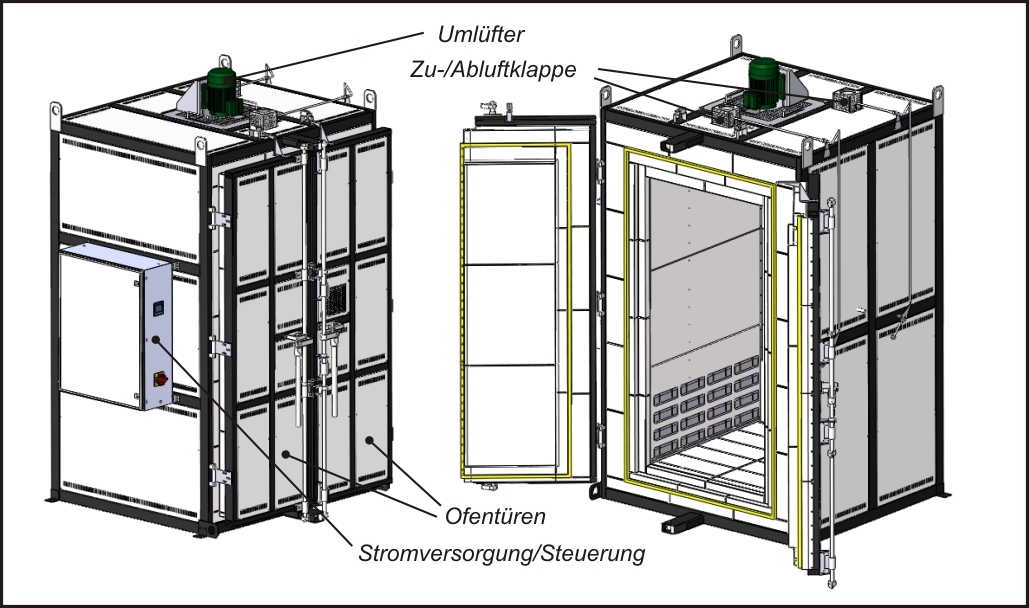 Umlüfter
Zu-/Abluftklappe
Ofentüren
Stromversorgung/Steuerung