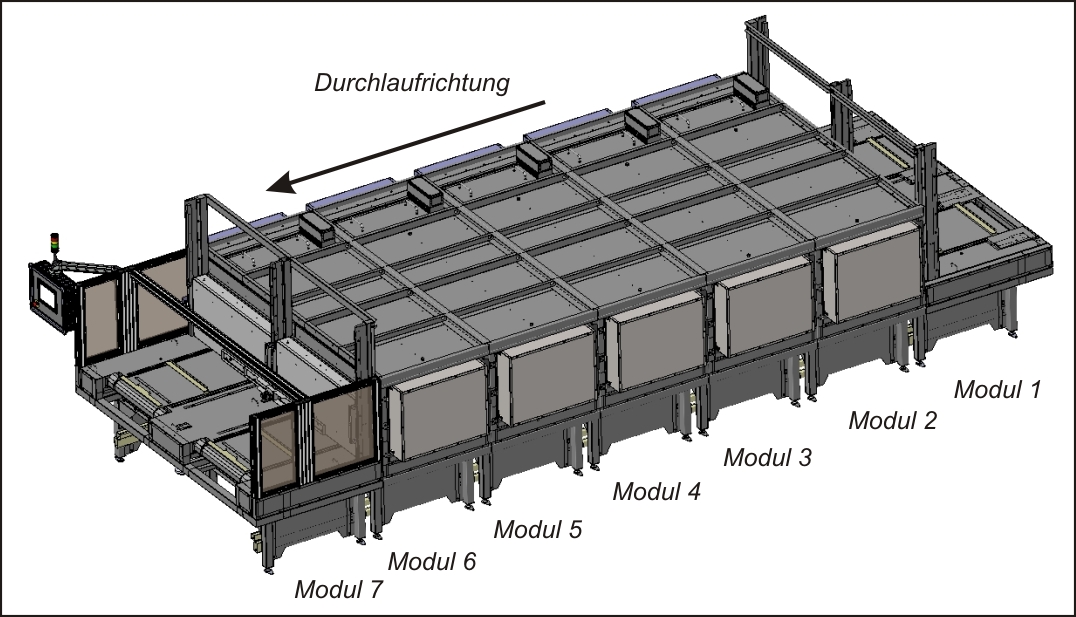 Durchlaufrichtung

Modul 1

Modul 2

Modul 3

Modul 4

Modul 5

Modul 6

Modul 7