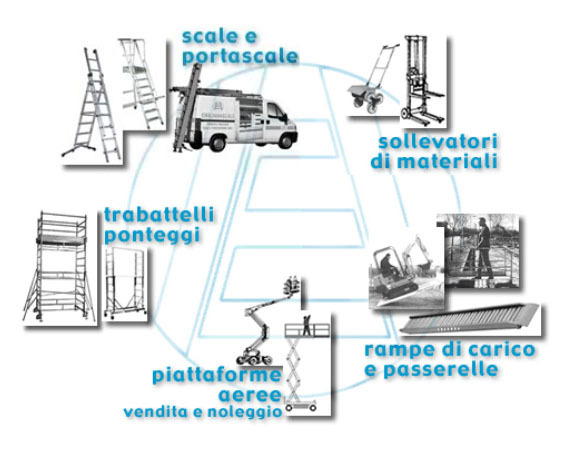 scale e portascale

sollevatori di materiali

trabattelli ponteggi

rampe di carico e passerelle

piattaforme aeree vendita e noleggio