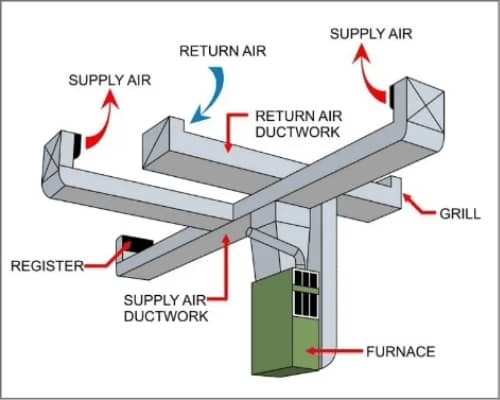 SUPPLY AIR

RETURN AIR

SUPPLY AIR

RETURN AIR DUCTWORK

GRILL

REGISTER

SUPPLY AIR DUCTWORK

FURNACE