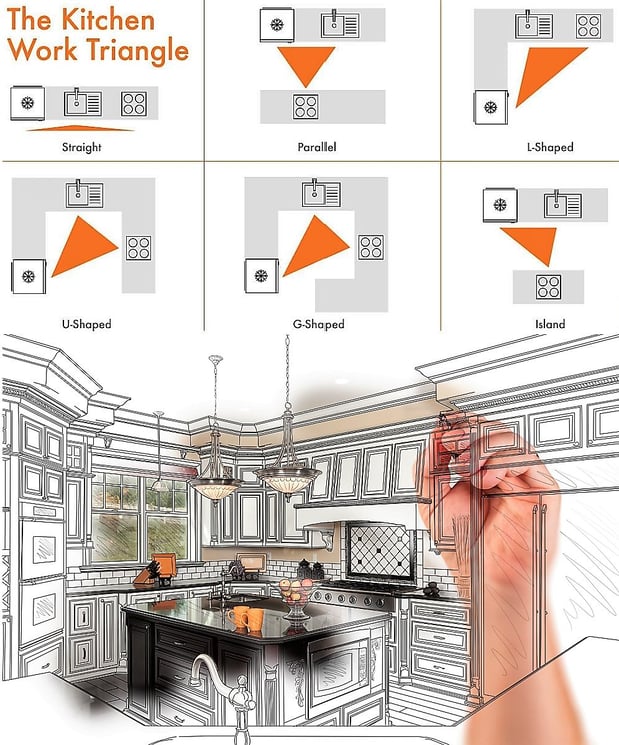 The Kitchen Work Triangle

Straight

Parallel

L-Shaped

U-Shaped

G-Shaped

Island