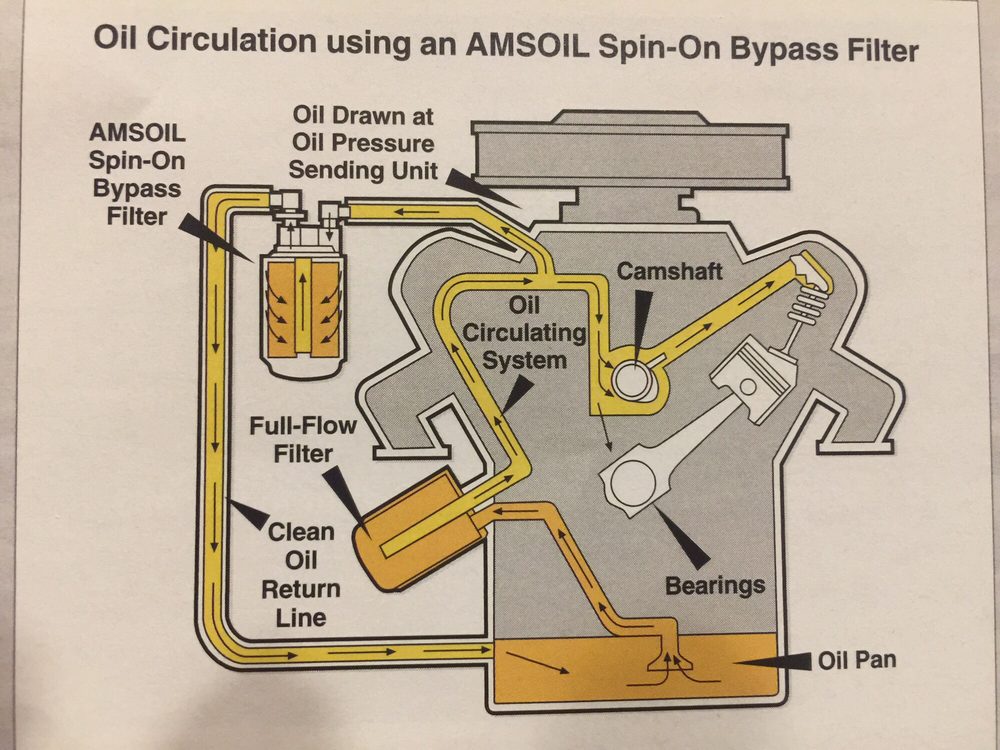 Oil Circulation using an AMSOIL Spin-On Bypass Filter

AMSOIL Spin-On Bypass Filter

Oil Drawn at Oil Pressure Sending Unit

Camshaft

Oil Circulating System

Full-Flow Filter

Clean Oil Return Line

Bearings

Oil Pan