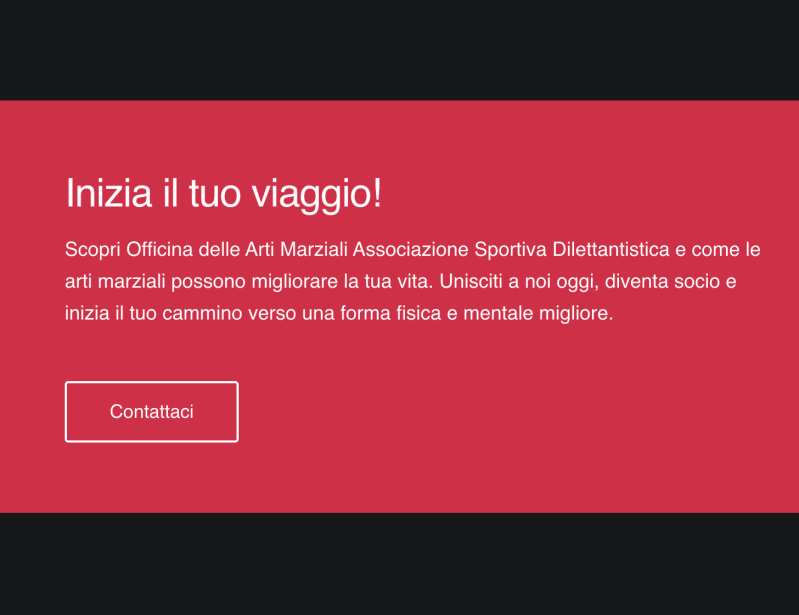 Inizia il tuo viaggio!

Scopri Officina delle Arti Marziali Associazione Sportiva Dilettantistica e come le arti marziali possono migliorare la tua vita. Unisciti a noi oggi, diventa socio e inizia il tuo cammino verso una forma fisica e mentale migliore.

Contattaci