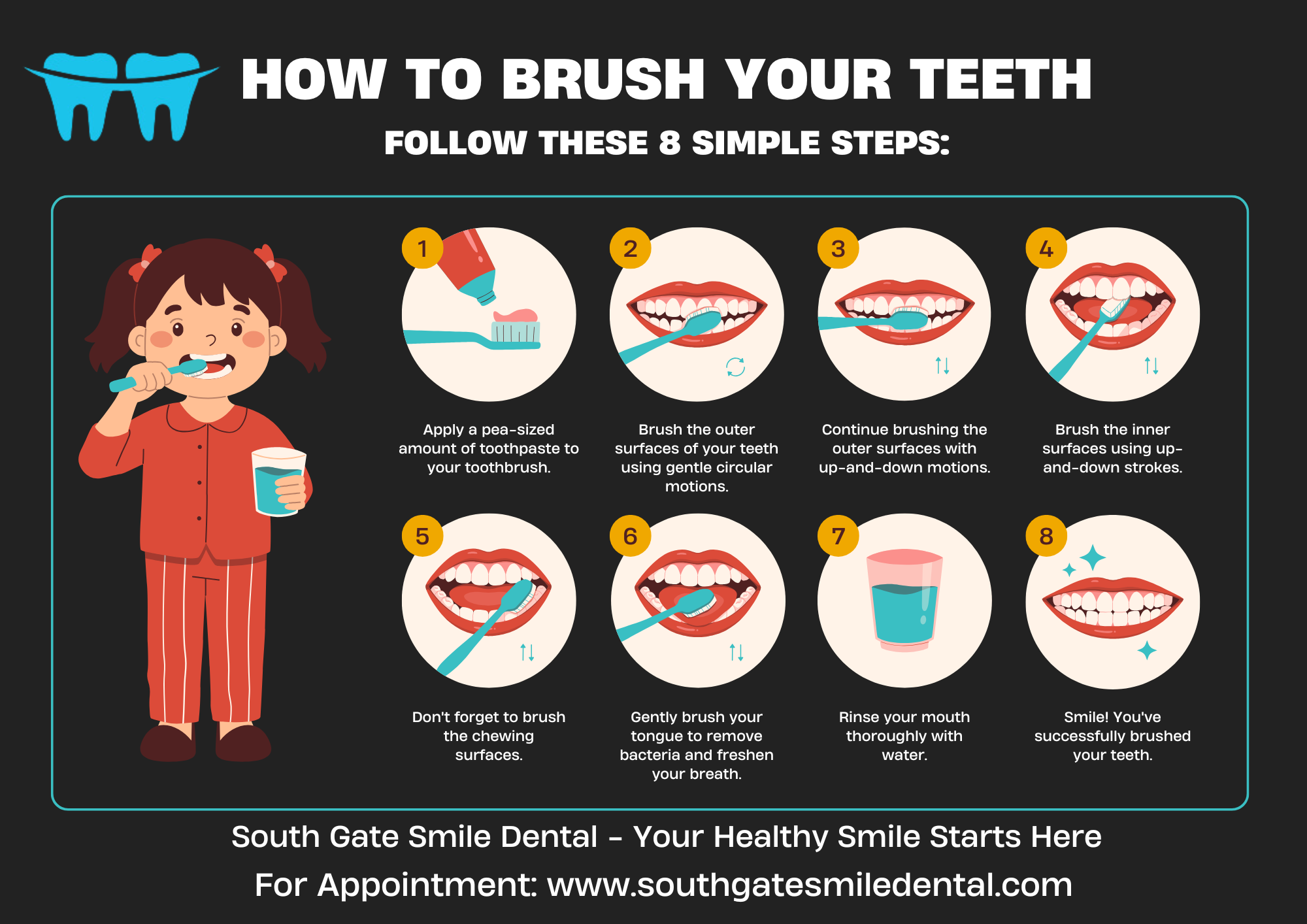 HOW TO BRUSH YOUR TEETH

FOLLOW THESE 8 SIMPLE STEPS:

1
Apply a pea-sized amount of toothpaste to your toothbrush.

2
Brush the outer surfaces of your teeth using gentle circular motions.

3
Continue brushing the outer surfaces with up-and-down motions.

4
Brush the inner surfaces using up-and-down strokes.

5
Don't forget to brush the chewing surfaces.

6
Gently brush your tongue to remove bacteria and freshen your breath.

7
Rinse your mouth thoroughly with water.

8
Smile! You've successfully brushed your teeth.

South Gate Smile Dental - Your Healthy Smile Starts Here

For Appointment: www.southgatesmiledental.com