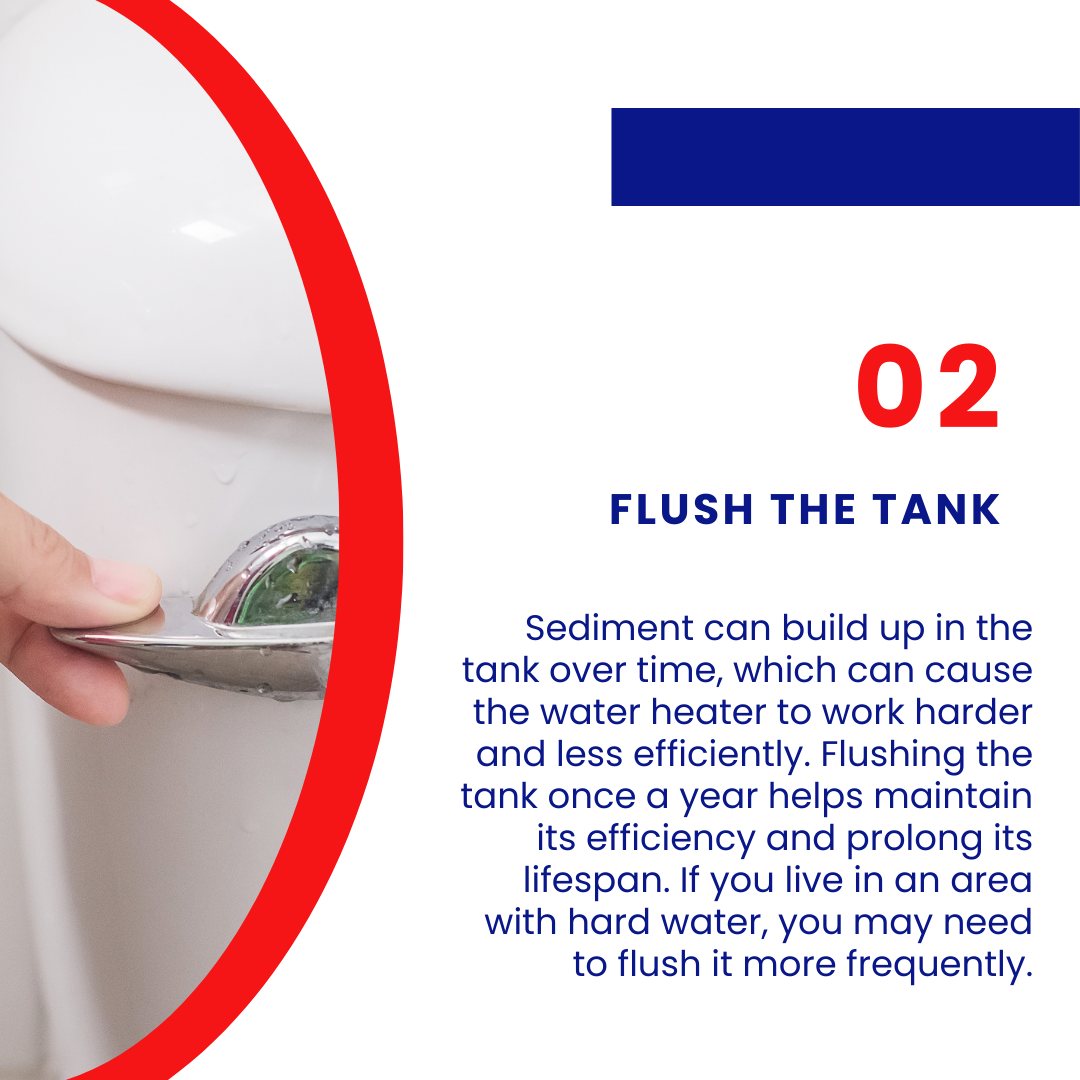 02

FLUSH THE TANK

Sediment can build up in the tank over time, which can cause the water heater to work harder and less efficiently. Flushing the tank once a year helps maintain its efficiency and prolong its lifespan. If you live in an area with hard water, you may need to flush it more frequently.