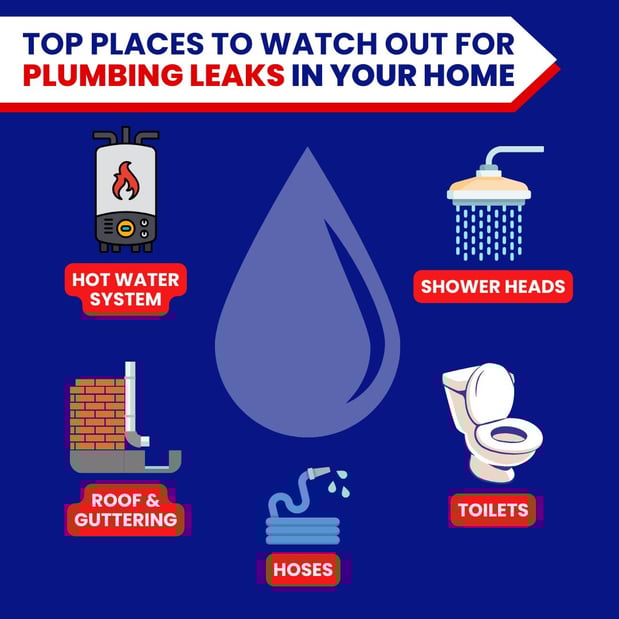 TOP PLACES TO WATCH OUT FOR PLUMBING LEAKS IN YOUR HOME

HOT WATER SYSTEM

SHOWER HEADS

ROOF & GUTTERING

HOSES

TOILETS