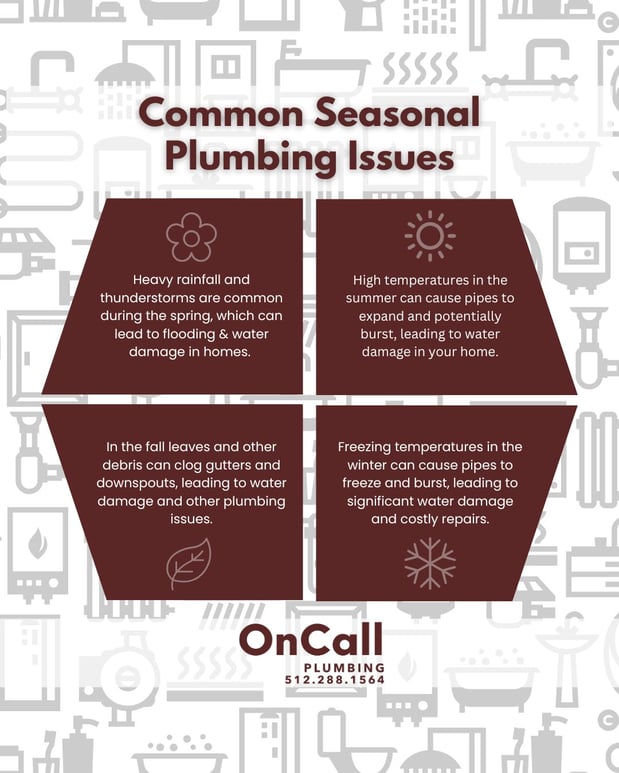 Common Seasonal Plumbing Issues

Heavy rainfall and thunderstorms are common during the spring, which can lead to flooding & water damage in homes.

High temperatures in the summer can cause pipes to expand and potentially burst, leading to water damage in your home.

In the fall leaves and other debris can clog gutters and downspouts, leading to water damage and other plumbing issues.

Freezing temperatures in the winter can cause pipes to freeze and burst, leading to significant water damage and costly repairs.

OnCall
PLUMBING
512.288.1564