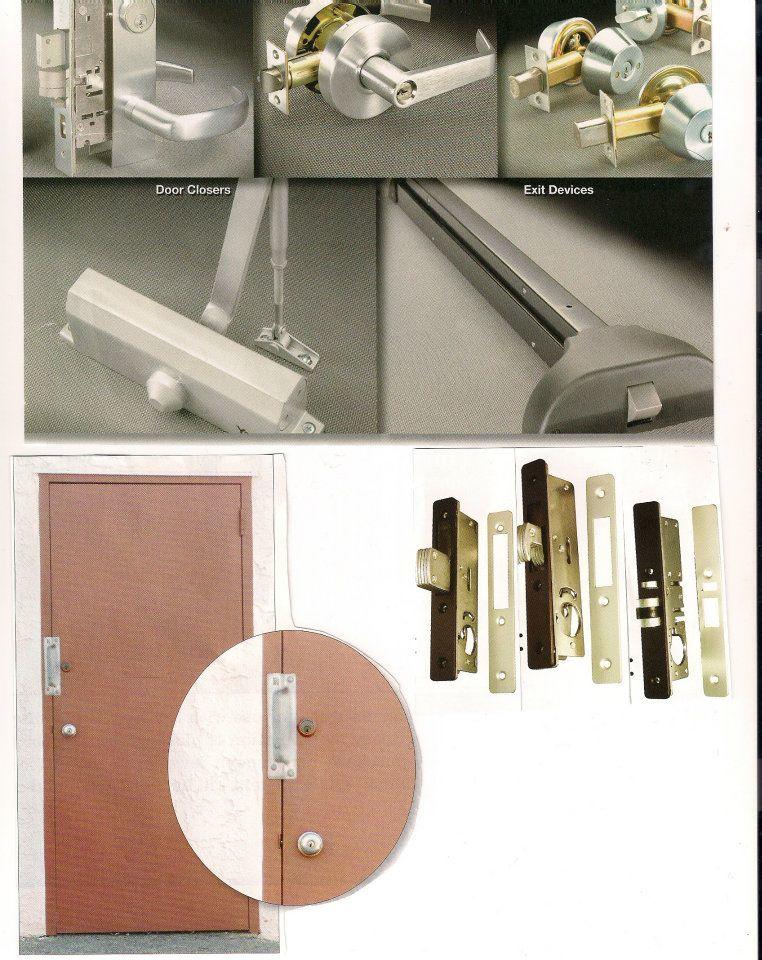 Door Closers

Exit Devices