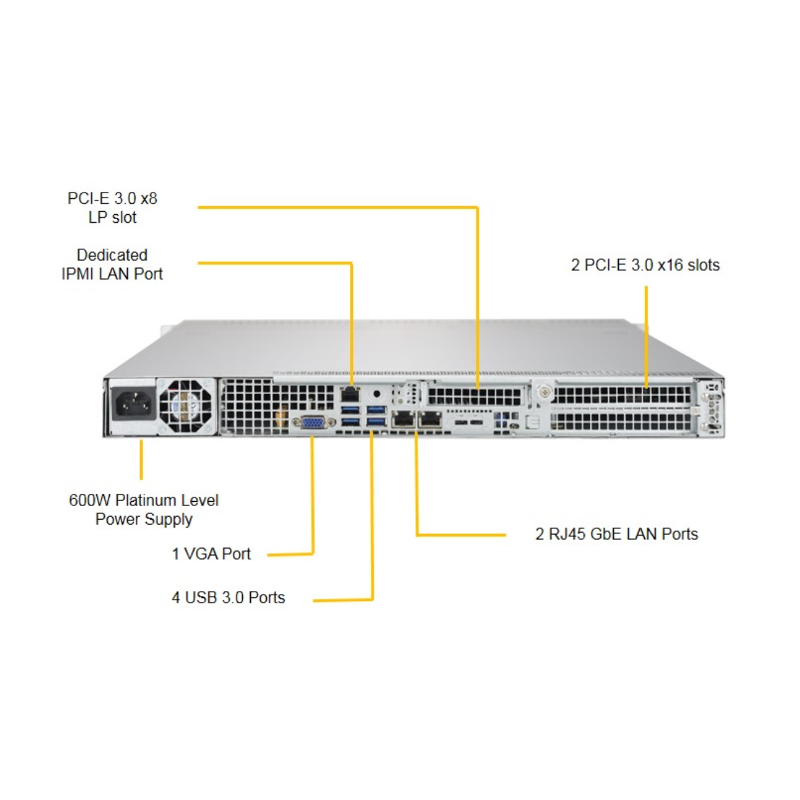 PCI-E 3.0 x8
LP slot

Dedicated
IPMI LAN Port

2 PCI-E 3.0 x16 slots

600W Platinum Level
Power Supply

1 VGA Port

4 USB 3.0 Ports

2 RJ45 GbE LAN Ports