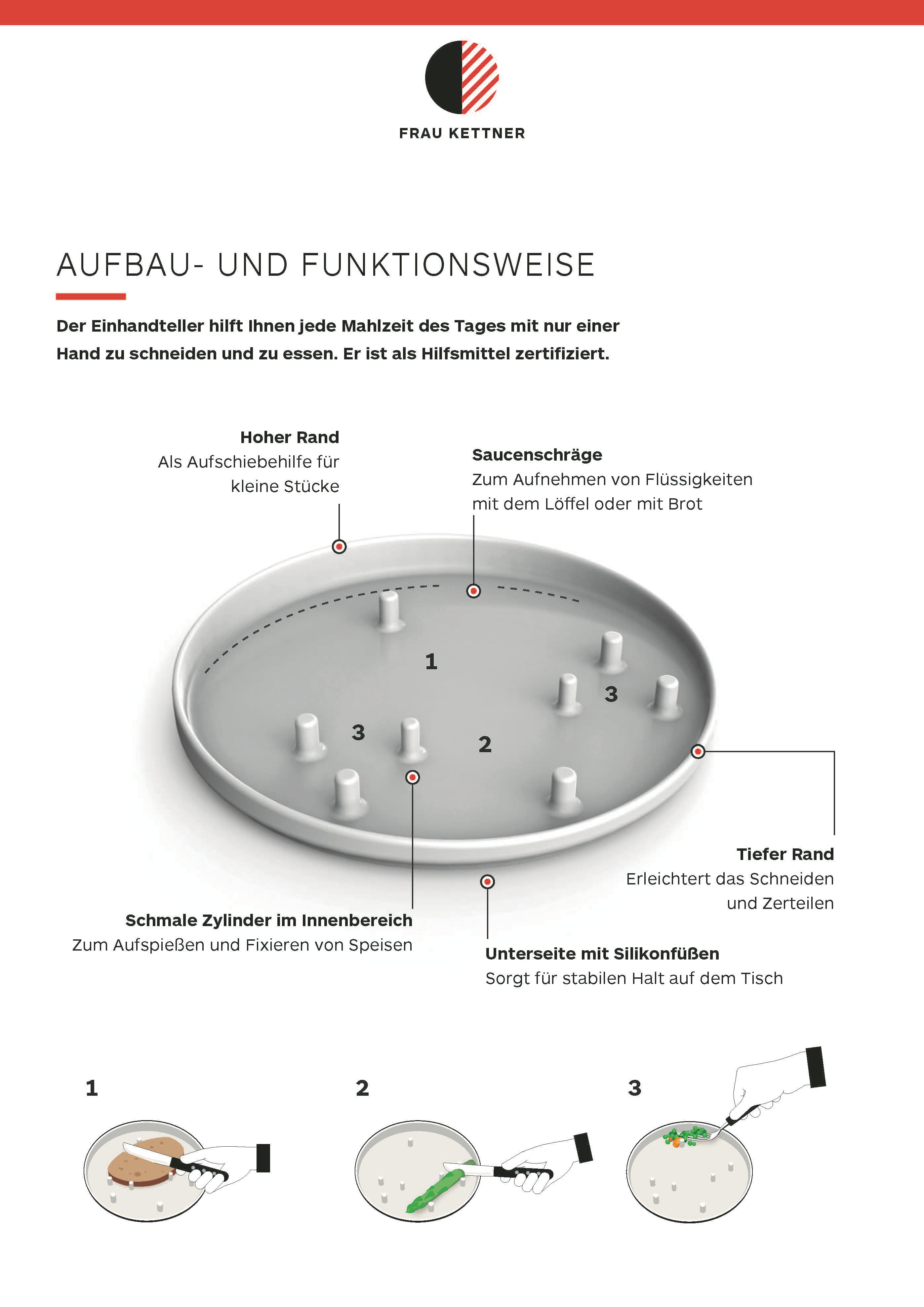 FRAU KETTNER

AUFBAU- UND FUNKTIONSWEISE

Der Einhandteller hilft Ihnen jede Mahlzeit des Tages mit nur einer Hand zu schneiden und zu essen. Er ist als Hilfsmittel zertifiziert.

Hoher Rand
Als Aufschiebehilfe für kleine Stücke

Saucenschräge
Zum Aufnehmen von Flüssigkeiten mit dem Löffel oder mit Brot

1

3

3

2

Tiefer Rand
Erleichtert das Schneiden und Zerteilen

Schmale Zylinder im Innenbereich
Zum Aufspießen und Fixieren von Speisen

Unterseite mit Silikonfüßen
Sorgt für stabilen Halt auf dem Tisch

1

2

3