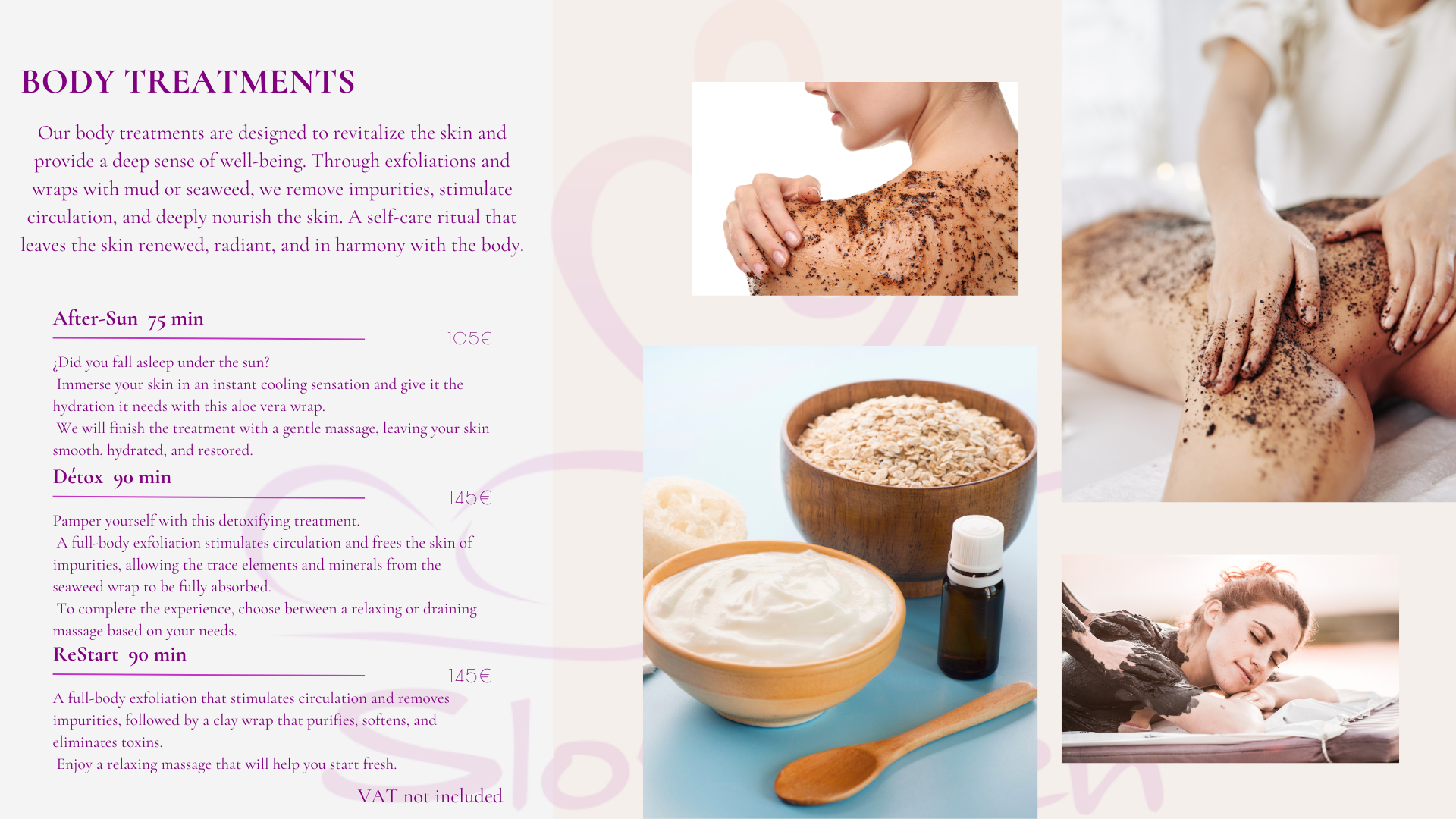 BODY TREATMENTS

Our body treatments are designed to revitalize the skin and provide a deep sense of well-being. Through exfoliations and wraps with mud or seaweed, we remove impurities, stimulate circulation, and deeply nourish the skin. A self-care ritual that leaves the skin renewed, radiant, and in harmony with the body.

After-Sun 75 min

105€

¿Did you fall asleep under the sun?
Immerse your skin in an instant cooling sensation and give it the hydration it needs with this aloe vera wrap.
We will finish the treatment with a gentle massage, leaving your skin smooth, hydrated, and restored.

Détox 90 min

145€

Pamper yourself with this detoxifying treatment.
A full-body exfoliation stimulates circulation and frees the skin of impurities, allowing the trace elements and minerals from the seaweed wrap to be fully absorbed.
To complete the experience, choose between a relaxing or draining massage based on your needs.

ReStart 90 min

145€

A full-body exfoliation that stimulates circulation and removes impurities, followed by a clay wrap that purifies, softens, and eliminates toxins.
Enjoy a relaxing massage that will help you start fresh.

VAT not included