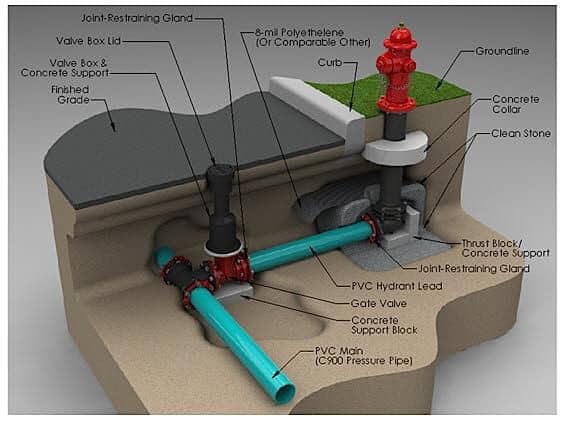 Joint-Restraining Gland

Valve Box Lid

Valve Box & Concrete Support

Finished Grade

8-mil Polyethelene (Or Comparable Other)

Curb

Groundline

Concrete Collar

Clean Stone

Thrust Block/ Concrete Support

Joint-Restraining Gland

PVC Hydrant Lead

Gate Valve

Concrete Support Block

PVC Main (C900 Pressure Pipe)