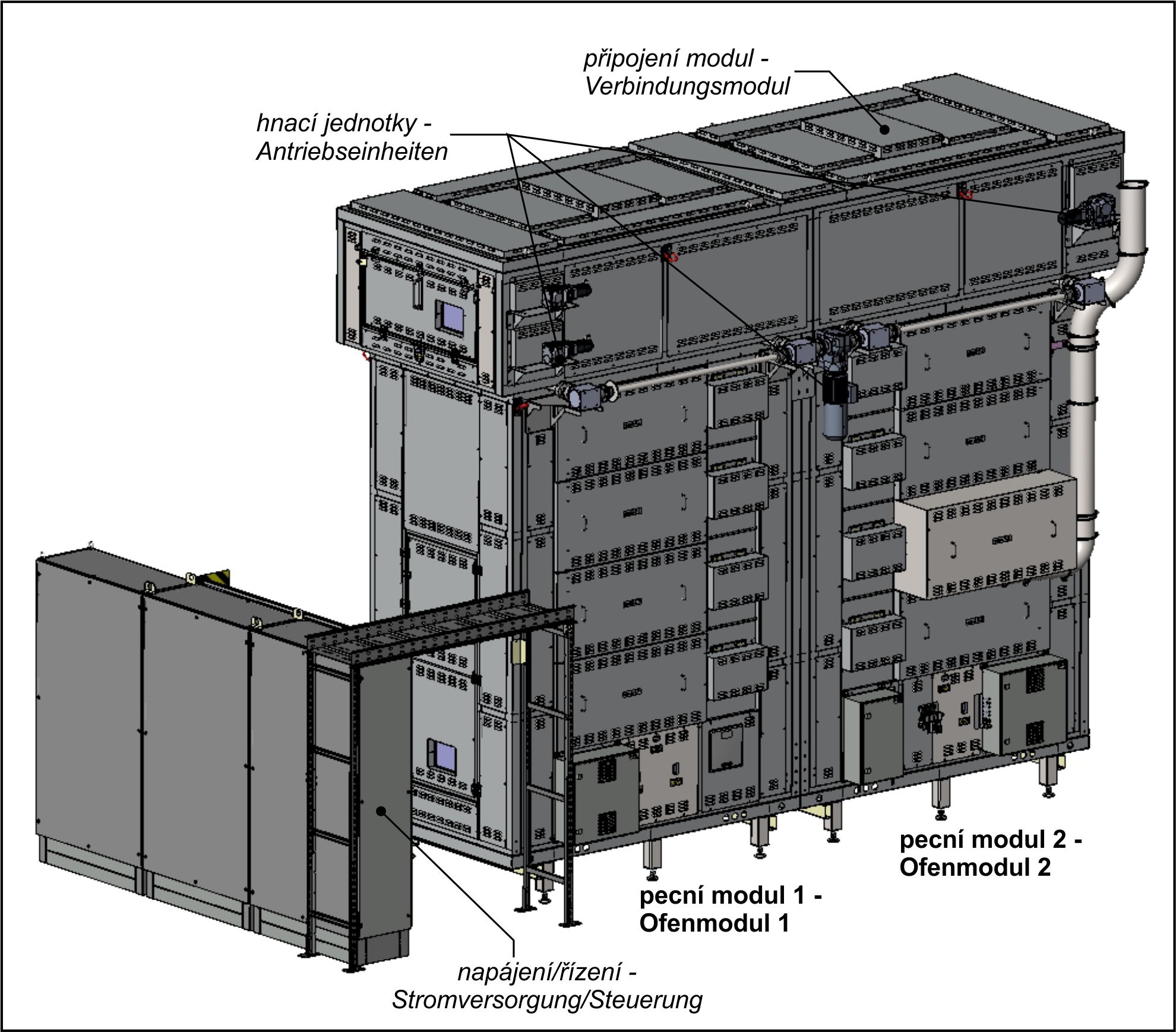 připojení modul - Verbindungsmodul

hnací jednotky - Antriebseinheiten

pecní modul 2 - Ofenmodul 2

pecní modul 1 - Ofenmodul 1

napájení/řízení - Stromversorgung/Steuerung