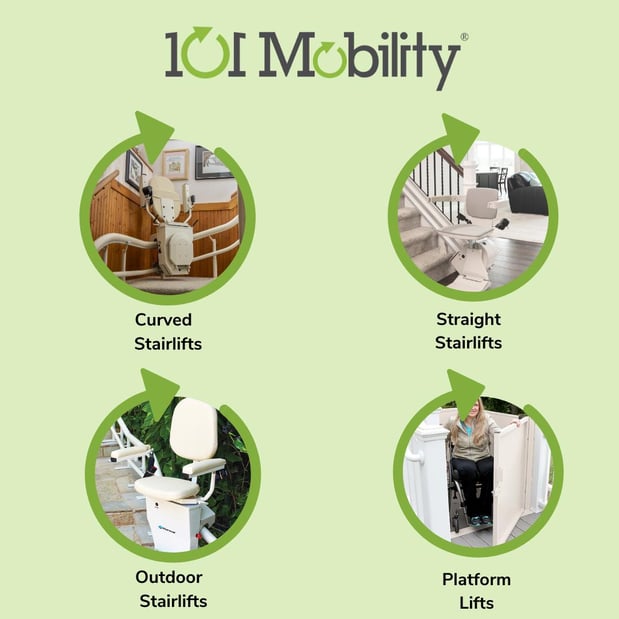 101 Mobility®

Curved Stairlifts

Straight Stairlifts

Outdoor Stairlifts

Platform Lifts