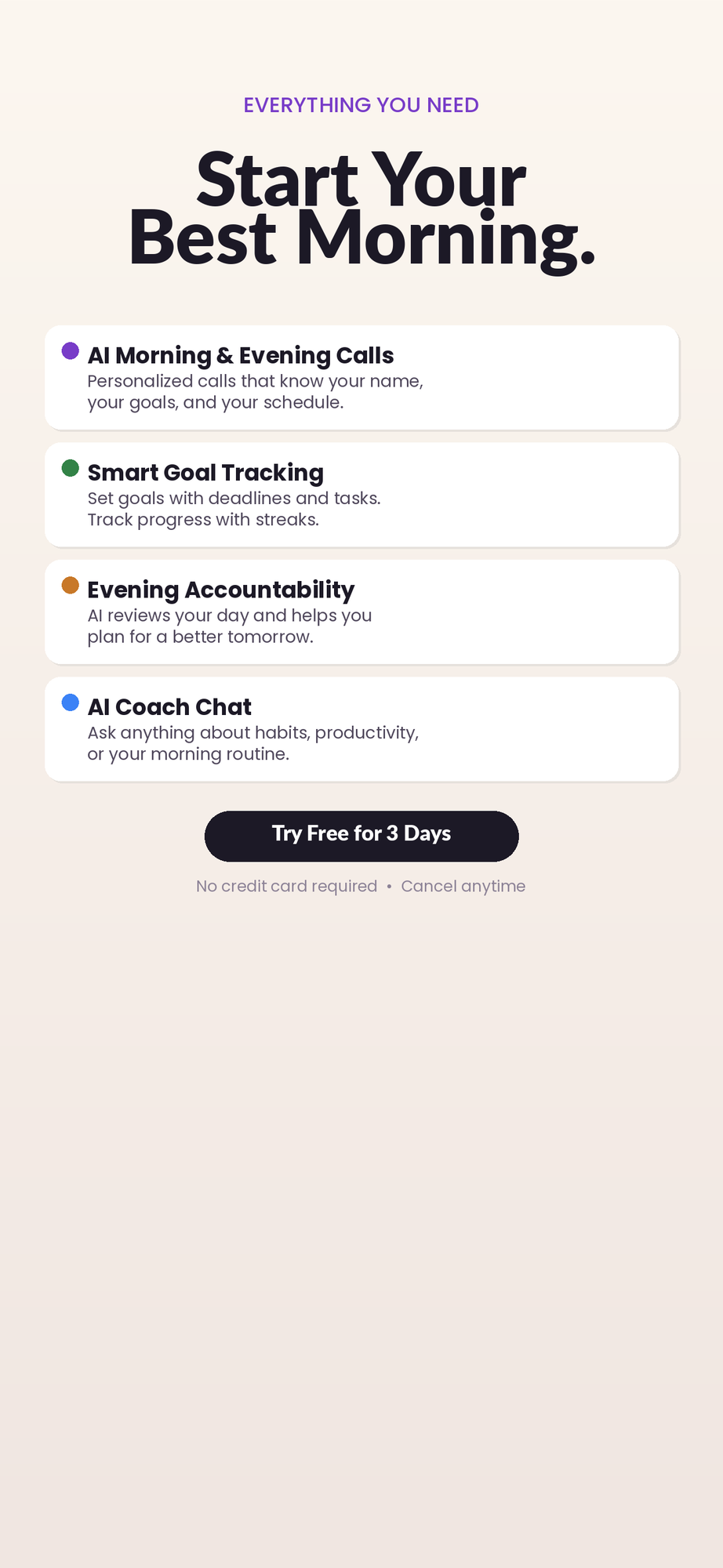 EVERYTHING YOU NEED

Start Your Best Morning.

AI Morning & Evening Calls
Personalized calls that know your name, your goals, and your schedule.

Smart Goal Tracking
Set goals with deadlines and tasks. Track progress with streaks.

Evening Accountability
AI reviews your day and helps you plan for a better tomorrow.

AI Coach Chat
Ask anything about habits, productivity, or your morning routine.

Try Free for 3 Days

No credit card required • Cancel anytime