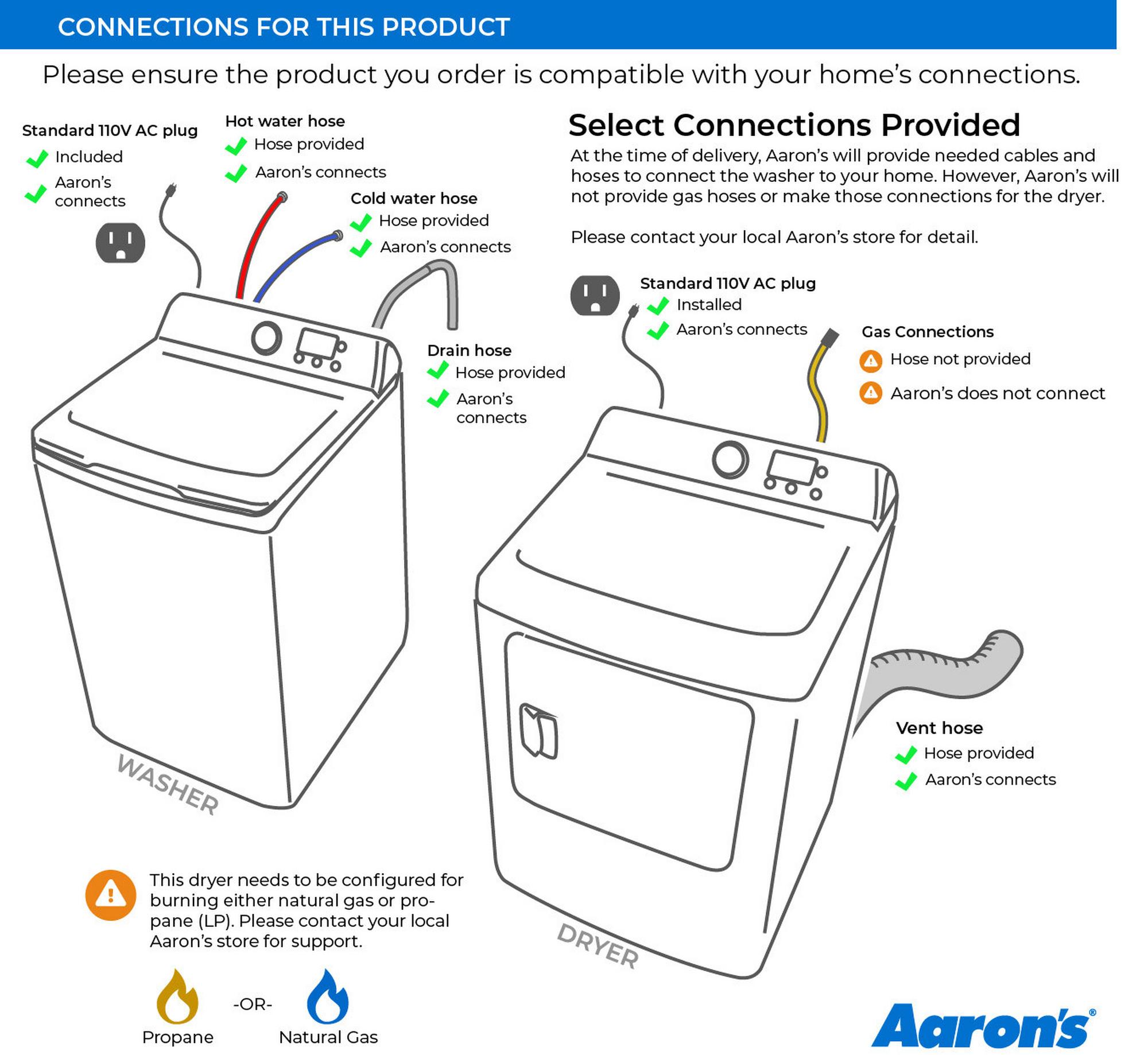 CONNECTIONS FOR THIS PRODUCT

Please ensure the product you order is compatible with your home's connections.

Standard 110V AC plug
Included
Aaron's connects

Hot water hose
Hose provided
Aaron's connects

Cold water hose
Hose provided
Aaron's connects

Drain hose
Hose provided
Aaron's connects

WASHER

Select Connections Provided

At the time of delivery, Aaron's will provide needed cables and hoses to connect the washer to your home. However, Aaron's will not provide gas hoses or make those connections for the dryer.

Please contact your local Aaron's store for detail.

Standard 110V AC plug
Installed
Aaron's connects

Gas Connections
Hose not provided
Aaron's does not connect

Vent hose
Hose provided
Aaron's connects

DRYER

This dryer needs to be configured for burning either natural gas or propane (LP). Please contact your local Aaron's store for support.

Propane -OR- Natural Gas

Aaron's®